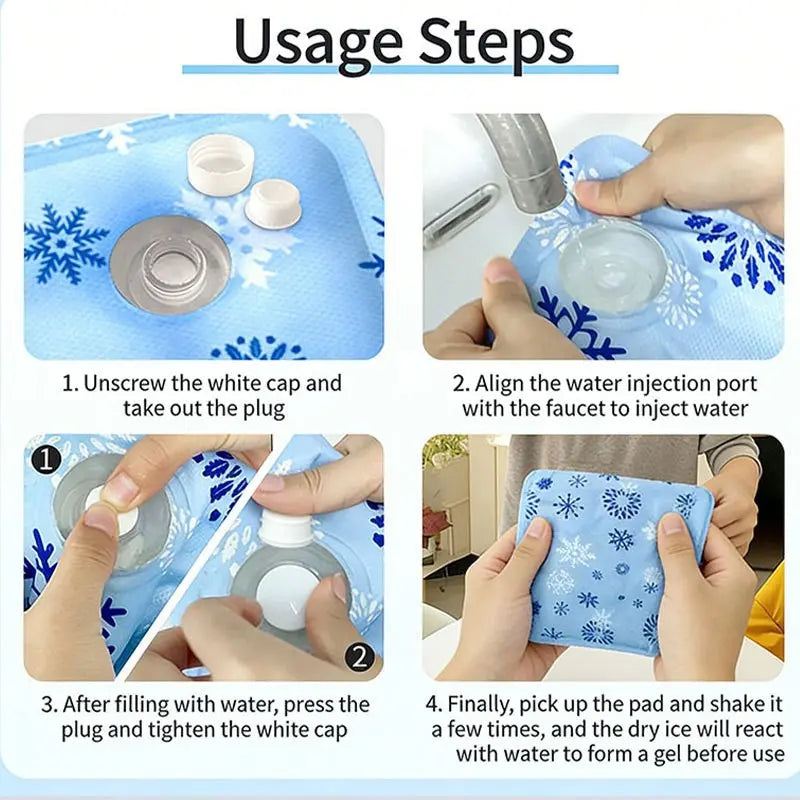 Usage Steps

1. Unscrew the white cap and take out the plug

2. Align the water injection port with the faucet to inject water

1

2

3. After filling with water, press the plug and tighten the white cap

4. Finally, pick up the pad and shake it a few times, and the dry ice will react with water to form a gel before use